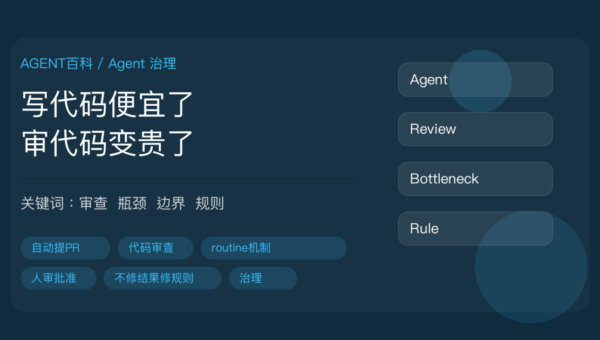 AGENT百科 / Agent 治理

写代码便宜了
审代码变贵了

关键词：审查 瓶颈 边界 规则

自动提PR
代码审查
routine机制
人审批准
不修结果修规则
治理

Agent
Review
Bottleneck
Rule