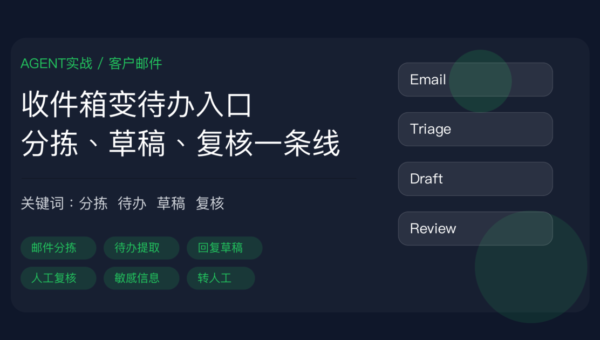 AGENT实战 / 客户邮件

收件箱变待办入口
分拣、草稿、复核一条线

关键词：分拣 待办 草稿 复核

邮件分拣
待办提取
回复草稿
人工复核
敏感信息
转人工

Email
Triage
Draft
Review