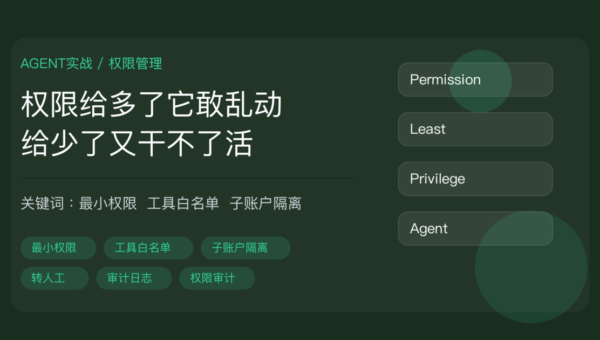 AGENT实战 / 权限管理

权限给多了它敢乱动
给少了又干不了活

关键词：最小权限 工具白名单 子账户隔离

最小权限 工具白名单 子账户隔离
转人工 审计日志 权限审计

Permission
Least
Privilege
Agent