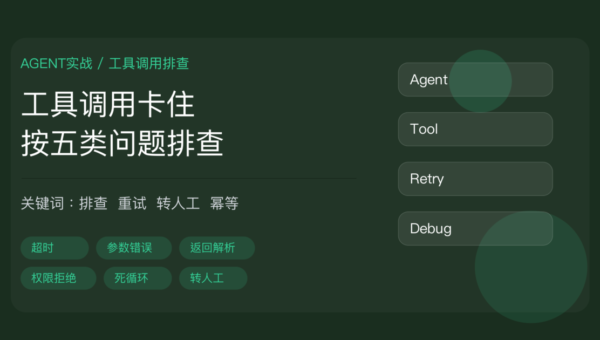 AGENT实战 / 工具调用排查

工具调用卡住
按五类问题排查

关键词：排查 重试 转人工 幂等

超时
参数错误
返回解析
权限拒绝
死循环
转人工

Agent
Tool
Retry
Debug