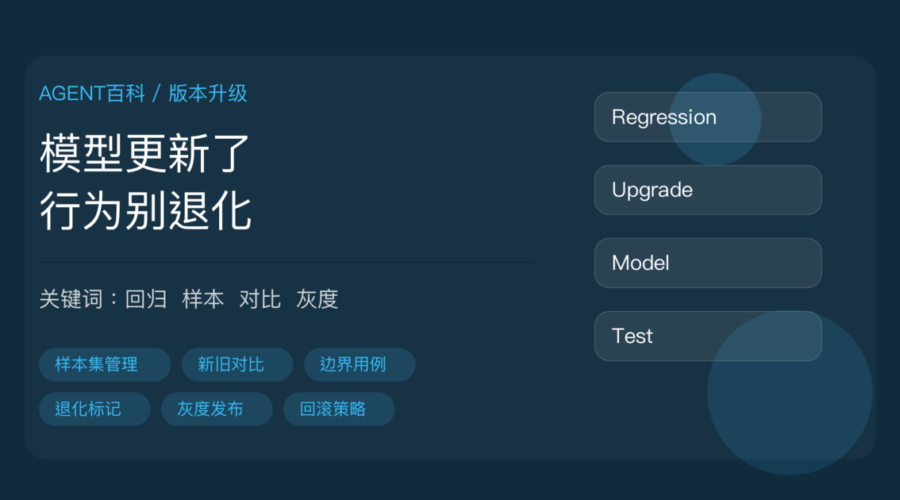 AGENT百科 / 版本升级

模型更新了
行为别退化

关键词：回归 样本 对比 灰度

样本集管理 新旧对比 边界用例
退化标记 灰度发布 回滚策略

Regression
Upgrade
Model
Test