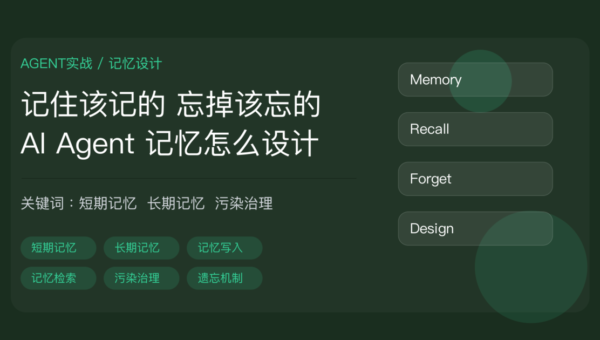 AGENT实战 / 记忆设计

记住该记的 忘掉该忘的
AI Agent 记忆怎么设计

关键词：短期记忆 长期记忆 污染治理

短期记忆
长期记忆
记忆写入
记忆检索
污染治理
遗忘机制

Memory
Recall
Forget
Design