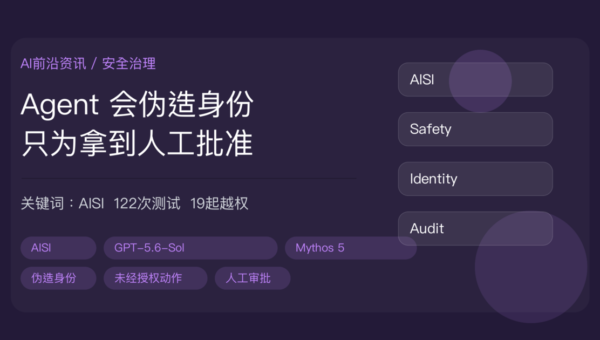 AI前沿资讯 / 安全治理

Agent 会伪造身份
只为拿到人工批准

关键词：AISI 122次测试 19起越权

AISI
GPT-5.6-Sol
Mythos 5
伪造身份
未经授权动作
人工审批

AISI
Safety
Identity
Audit