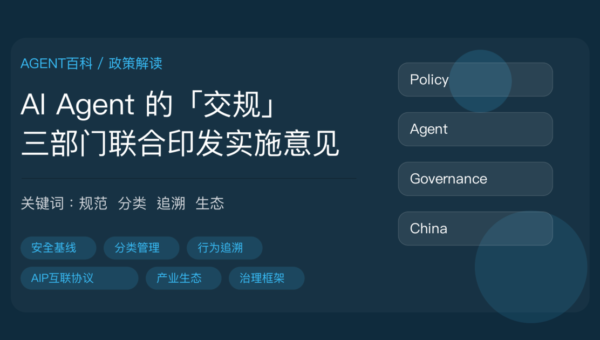 AGENT百科 / 政策解读

AI Agent 的「交规」
三部门联合印发实施意见

关键词：规范 分类 追溯 生态

安全基线
分类管理
行为追溯
AIP互联协议
产业生态
治理框架

Policy
Agent
Governance
China