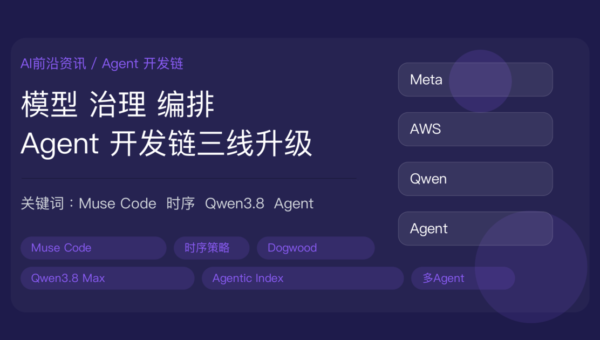 AI前沿资讯 / Agent 开发链

模型 治理 编排
Agent 开发链三线升级

关键词：Muse Code 时序 Qwen3.8 Agent

Muse Code
时序策略
Dogwood
Qwen3.8 Max
Agentic Index
多Agent

Meta
AWS
Qwen
Agent