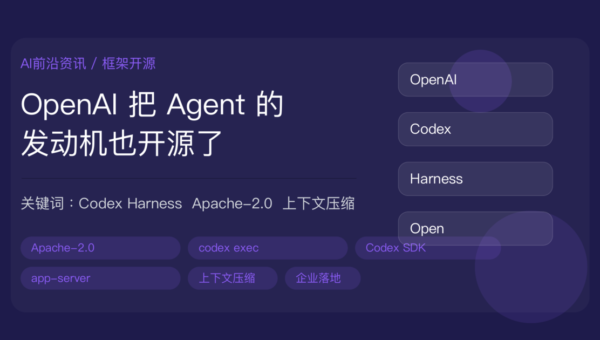 AI前沿资讯 / 框架开源

OpenAI 把 Agent 的发动机也开源了

关键词：Codex Harness Apache-2.0 上下文压缩

Apache-2.0
codex exec
Codex SDK
app-server
上下文压缩
企业落地

OpenAI
Codex
Harness
Open