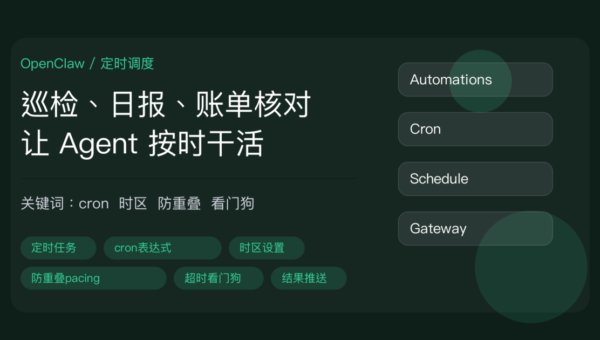 OpenClaw / 定时调度

巡检、日报、账单核对
让 Agent 按时干活

关键词：cron 时区 防重叠 看门狗

定时任务
cron表达式
时区设置
防重叠pacing
超时看门狗
结果推送

Automations
Cron
Schedule
Gateway