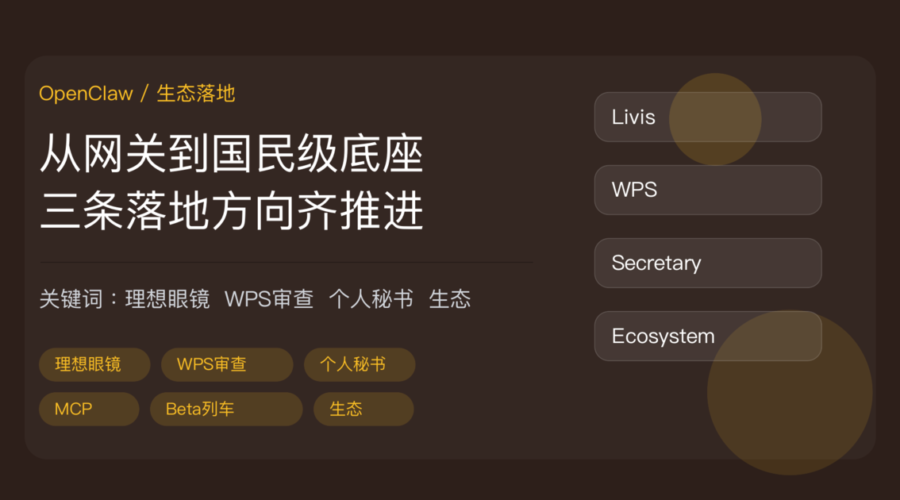 OpenClaw / 生态落地

从网关到国民级底座
三条落地方向齐推进

关键词：理想眼镜 WPS审查 个人秘书 生态

理想眼镜 WPS审查 个人秘书
MCP Beta列车 生态

Livis
WPS
Secretary
Ecosystem