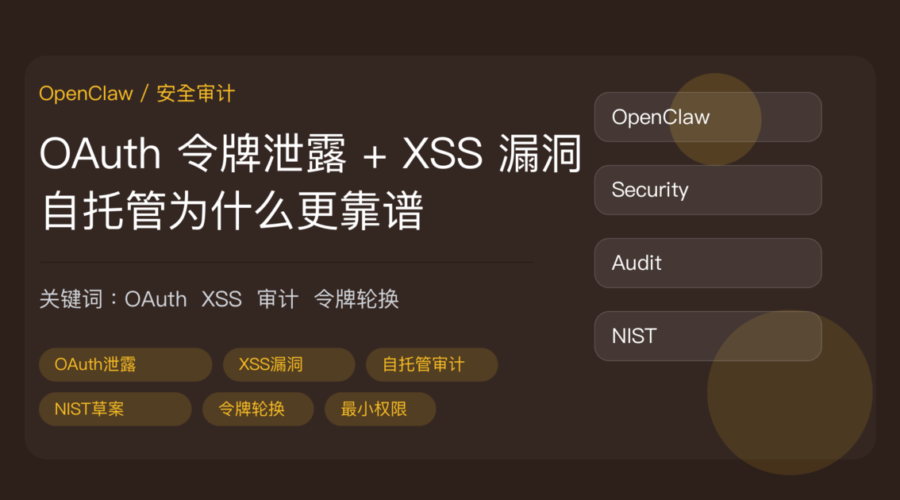 OpenClaw / 安全审计

OAuth 令牌泄露 + XSS 漏洞
自托管为什么更靠谱

关键词：OAuth XSS 审计 令牌轮换

OAuth泄露
XSS漏洞
自托管审计
NIST草案
令牌轮换
最小权限

OpenClaw
Security
Audit
NIST