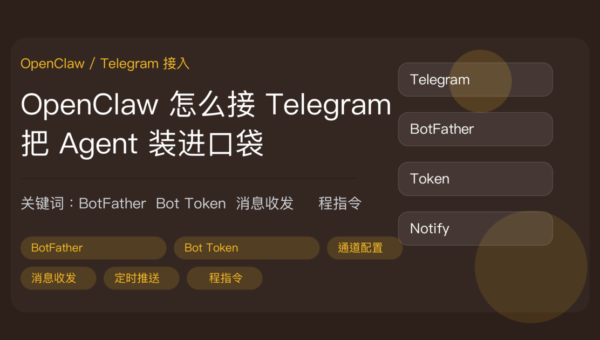 OpenClaw / Telegram 接入

OpenClaw 怎么接 Telegram
把 Agent 装进口袋

关键词：BotFather Bot Token 消息收发 程指令

BotFather
Bot Token
通道配置
消息收发
定时推送
程指令

Telegram
BotFather
Token
Notify