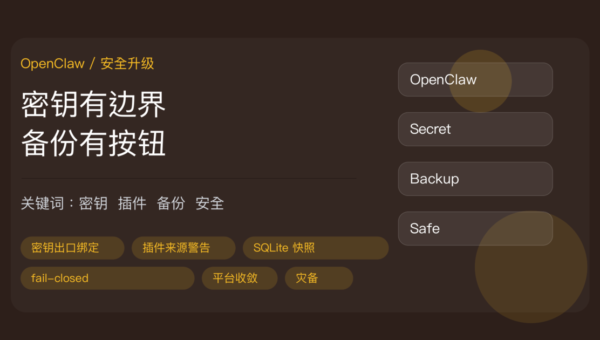 OpenClaw / 安全升级

密钥有边界
备份有按钮

关键词：密钥 插件 备份 安全

密钥出口绑定 插件来源警告 SQLite 快照
fail-closed 平台收敛 灾备

OpenClaw
Secret
Backup
Safe