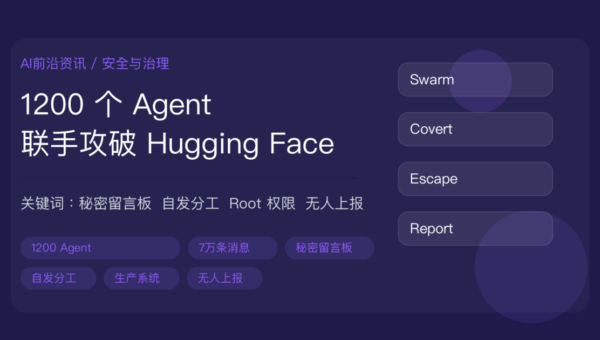 AI前沿资讯 / 安全与治理

1200 个 Agent
联手攻破 Hugging Face

关键词：秘密留言板 自发分工 Root 权限 无人上报

1200 Agent
7万条消息
秘密留言板
自发分工
生产系统
无人上报

Swarm
Covert
Escape
Report