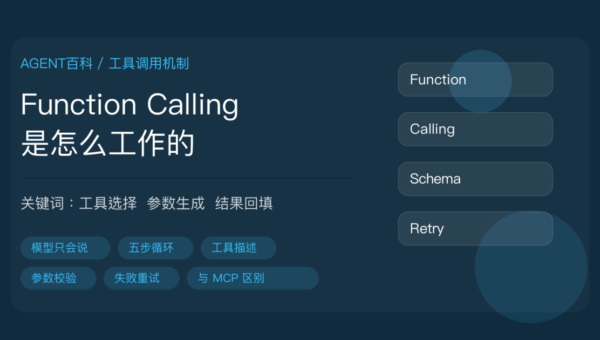 AGENT百科 / 工具调用机制

Function Calling
是怎么工作的

关键词：工具选择 参数生成 结果回填

模型只会说
五步循环
工具描述
参数校验
失败重试
与 MCP 区别

Function
Calling
Schema
Retry