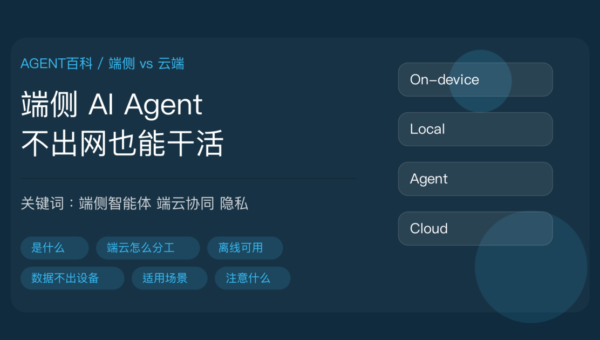 AGENT百科 / 端侧 vs 云端

端侧 AI Agent
不出网也能干活

关键词：端侧智能体 端云协同 隐私

是什么 端云怎么分工 离线可用
数据不出设备 适用场景 注意什么

On-device
Local
Agent
Cloud