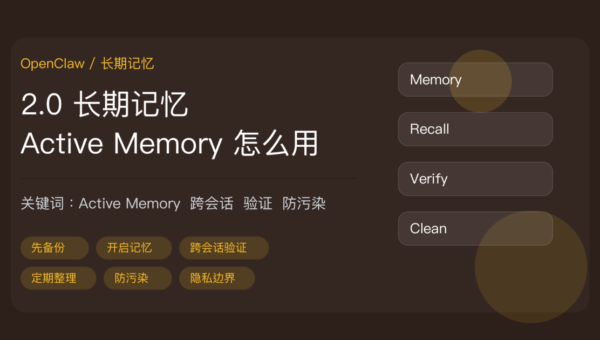 OpenClaw / 长期记忆

2.0 长期记忆
Active Memory 怎么用

关键词：Active Memory 跨会话 验证 防污染

先备份 开启记忆 跨会话验证
定期整理 防污染 隐私边界

Memory
Recall
Verify
Clean