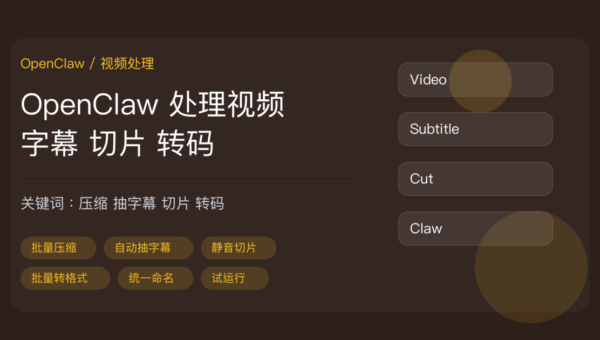 OpenClaw / 视频处理

OpenClaw 处理视频 字幕 切片 转码

关键词：压缩 抽字幕 切片 转码

批量压缩 自动抽字幕 静音切片
批量转格式 统一命名 试运行

Video
Subtitle
Cut
Claw